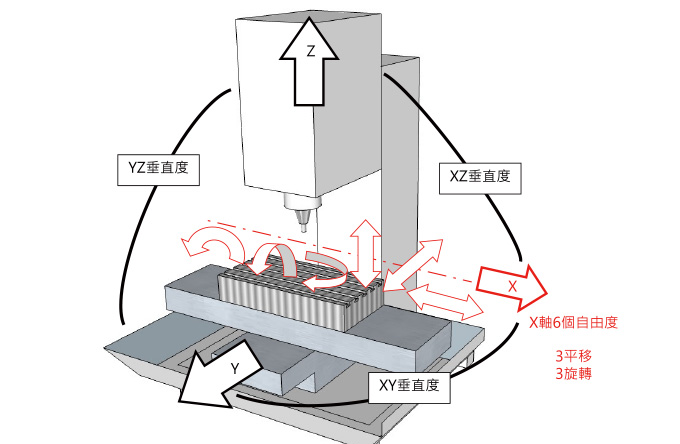 Z

YZ垂直度

XZ垂直度

X

X軸6個自由度

3平移
3旋轉

Y

XY垂直度